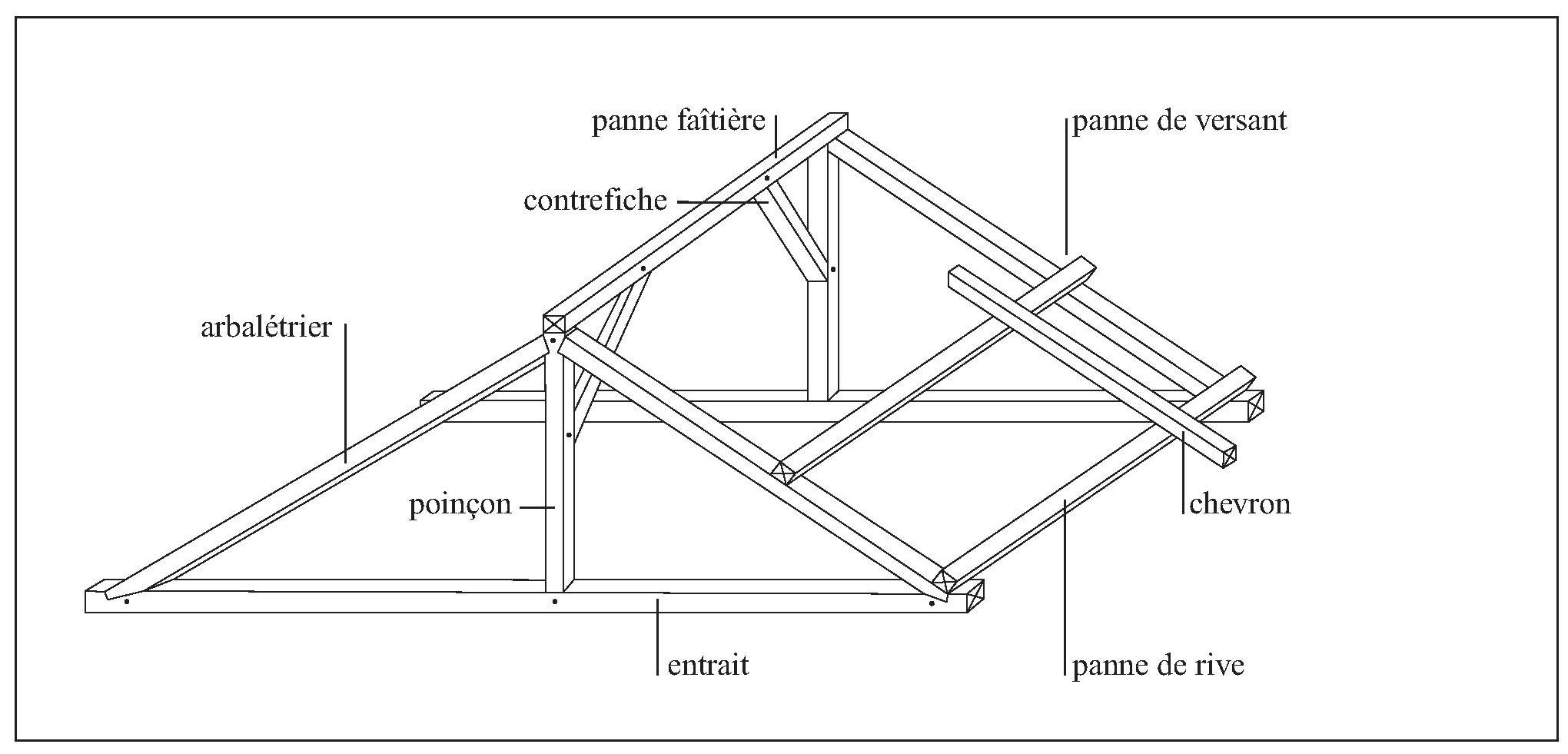 panne faîtière

panne de versant

contrefiche

arbalétrier

poinçon

chevron

entrait

panne de rive